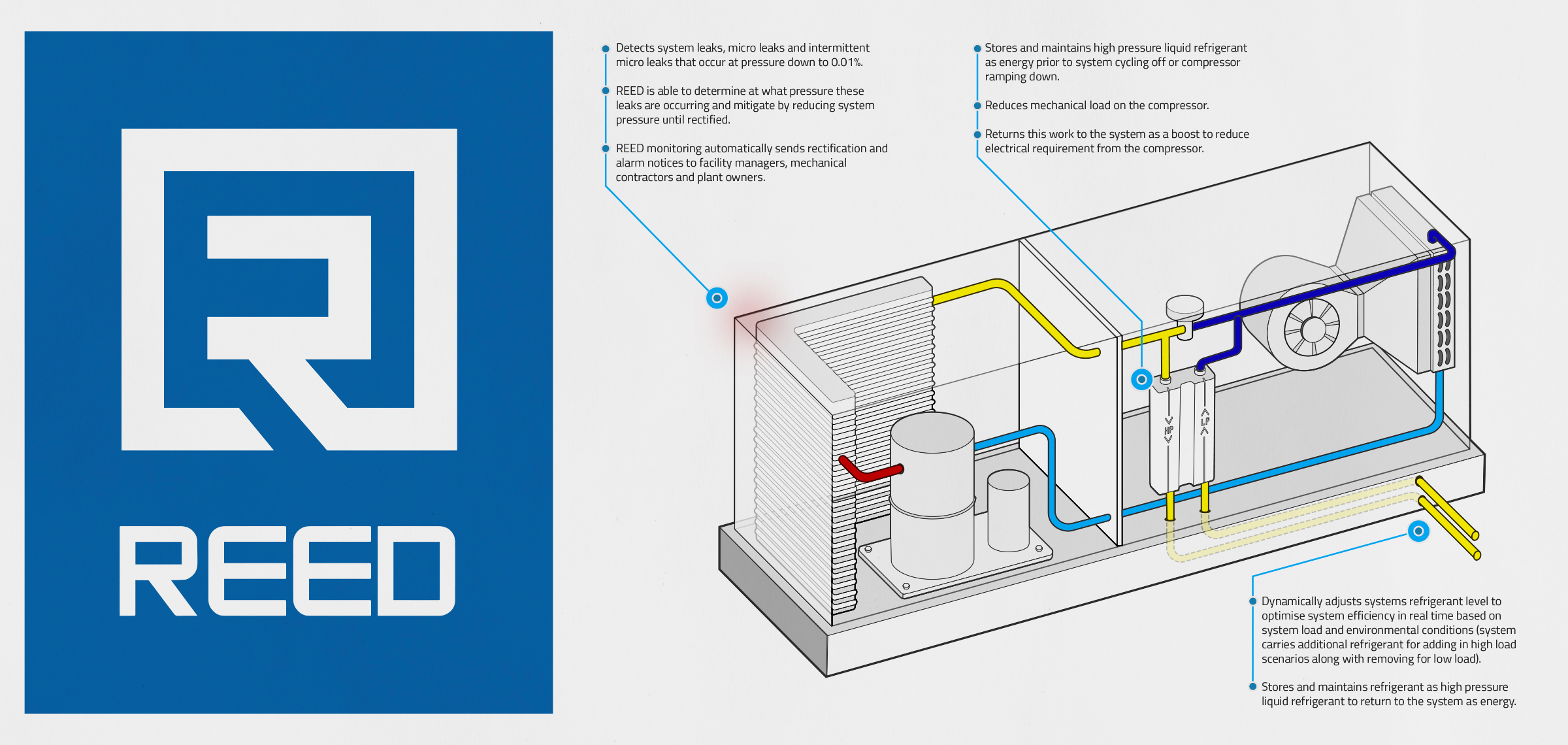 REED

Detects system leaks, micro leaks and intermittent micro leaks that occur at pressure down to 0.01%.

REED is able to determine at what pressure these leaks are occurring and mitigate by reducing system pressure until rectified.

REED monitoring automatically sends rectification and alarm notices to facility managers, mechanical contractors and plant owners.

Stores and maintains high pressure liquid refrigerant as energy prior to system cycling off or compressor ramping down.

Reduces mechanical load on the compressor.

Returns this work to the system as a boost to reduce electrical requirement from the compressor.

HP

LP

Dynamically adjusts systems refrigerant level to optimise system efficiency in real time based on system load and environmental conditions (system carries additional refrigerant for adding in high load scenarios along with removing for low load).

Stores and maintains refrigerant as high pressure liquid refrigerant to return to the system as energy.